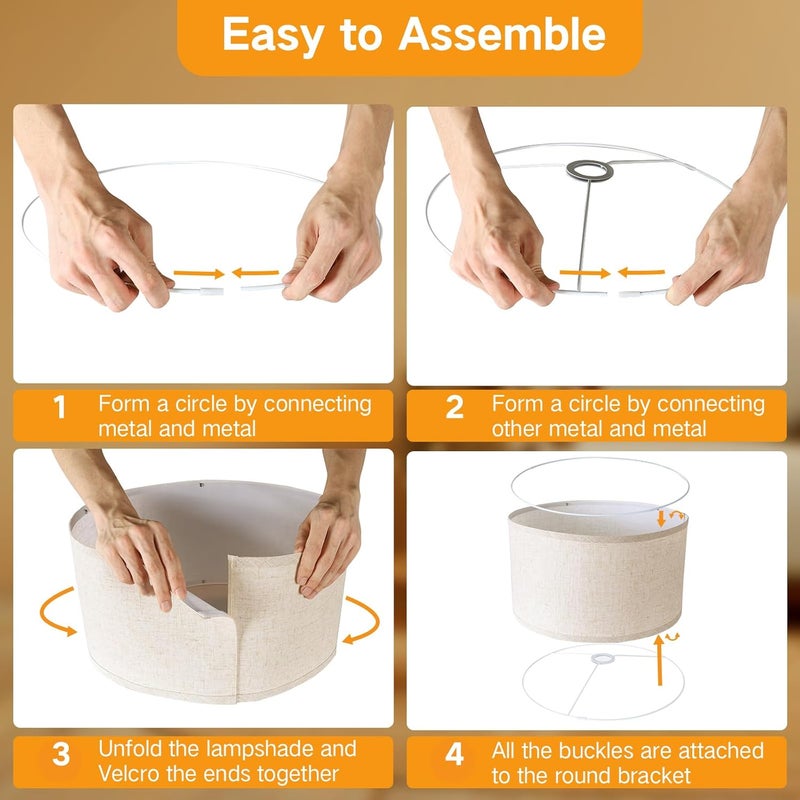 Easy to Assemble

1 Form a circle by connecting metal and metal

2 Form a circle by connecting other metal and metal

3 Unfold the lampshade and Velcro the ends together

4 All the buckles are attached to the round bracket